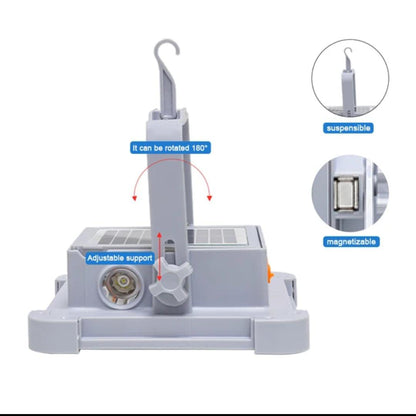 It can be rotated 180°

Adjustable support

suspensible

magnetizable